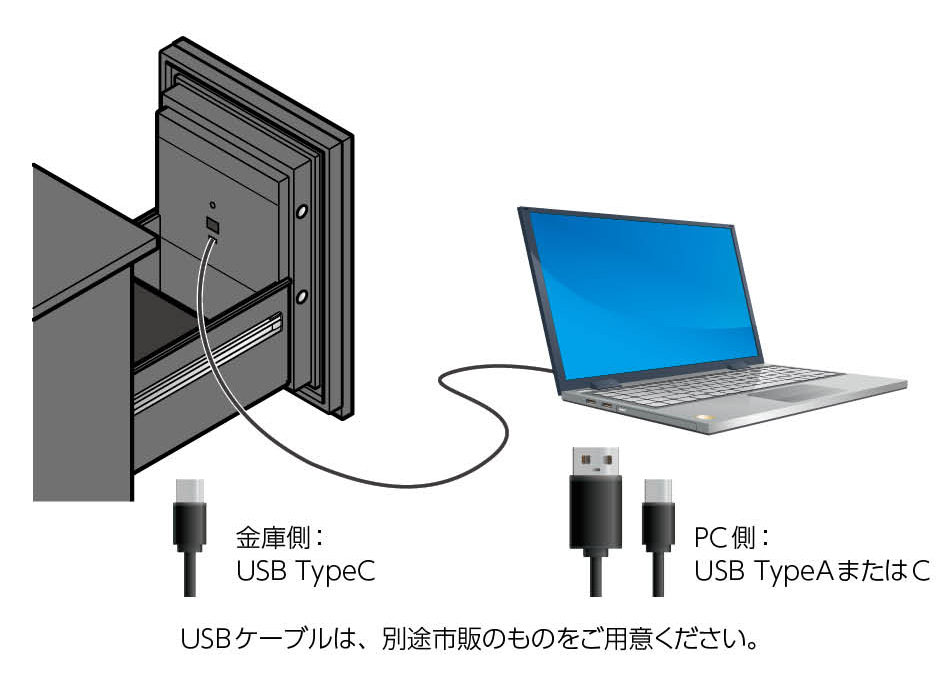 金庫側：
USB TypeC

PC側：
USB TypeAまたはC

USBケーブルは、別途市販のものをご用意ください。